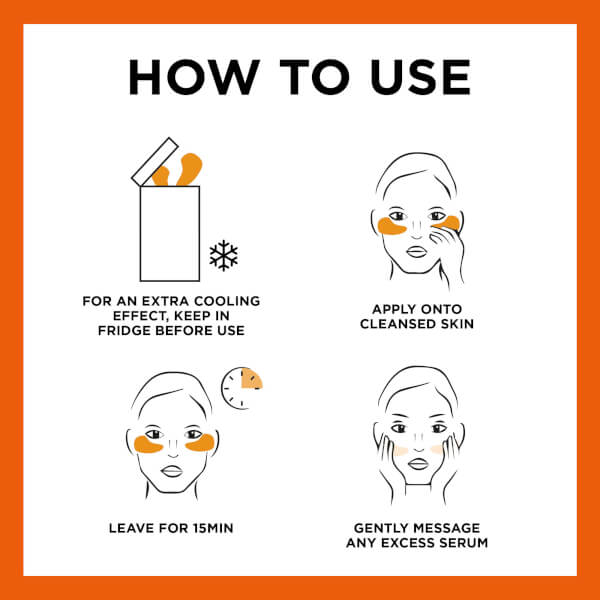 HOW TO USE

FOR AN EXTRA COOLING EFFECT, KEEP IN FRIDGE BEFORE USE

APPLY ONTO CLEANSED SKIN

LEAVE FOR 15MIN

GENTLY MESSAGE ANY EXCESS SERUM